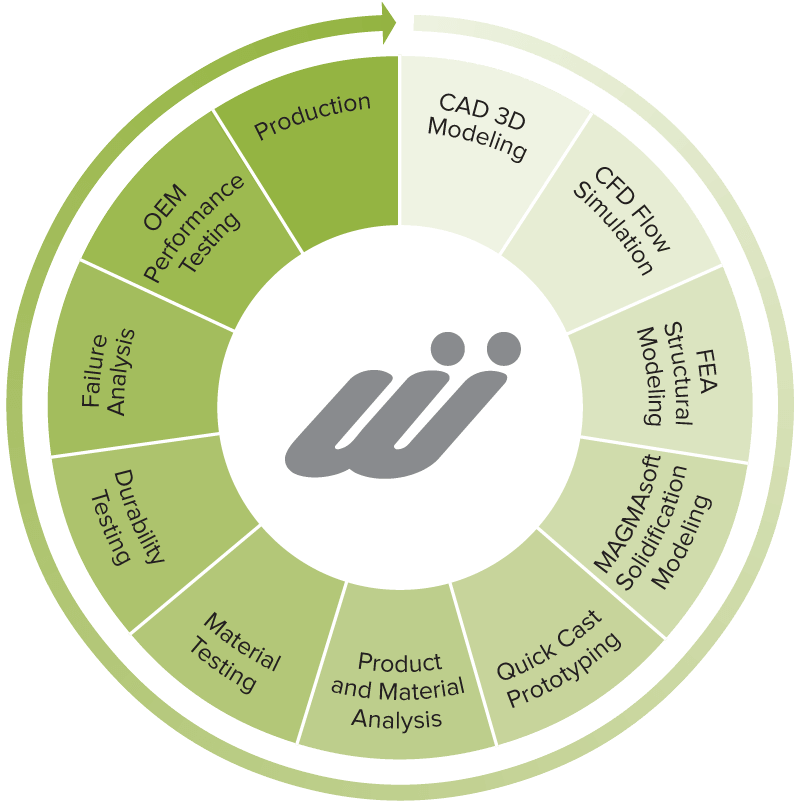 CAD 3D Modeling

CFD Flow Simulation

FEA Structural Modeling

MAGMAsoft Solidification Modeling

Quick Cast Prototyping

Product and Material Analysis

Material Testing

Durability Testing

Failure Analysis

OEM Performance Testing

Production